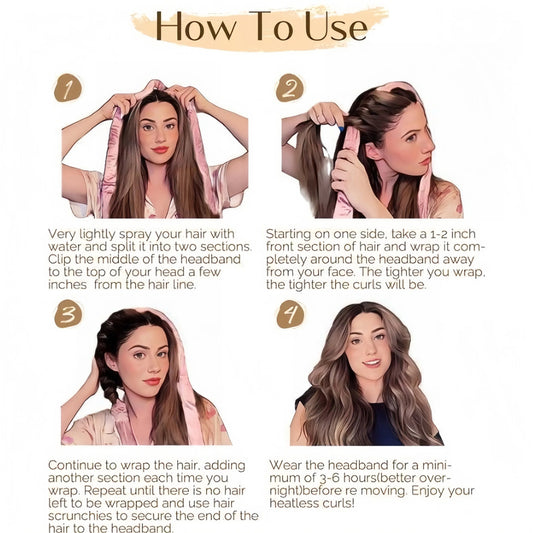 How To Use

1

Very lightly spray your hair with water and split it into two sections. Clip the middle of the headband to the top of your head a few inches  from the hair line.

2

Starting on one side, take a 1-2 inch front section of hair and wrap it completely around the headband away from your face. The tighter you wrap, the tighter the curls will be.

3

Continue to wrap the hair, adding another section each time you wrap. Repeat until there is no hair left to be wrapped and use hair scrunchies to secure the end of the hair to the headband.

4

Wear the headband for a minimum of 3-6 hours(better overnight)before re moving. Enjoy your heatless curls!